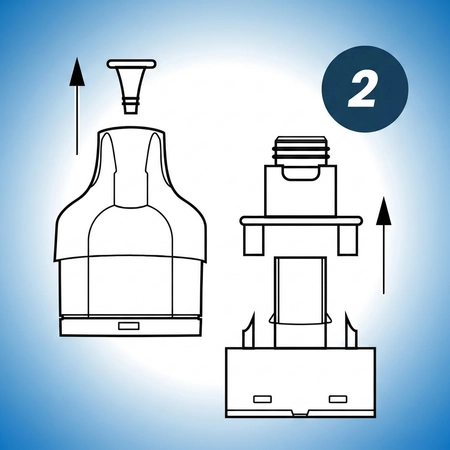 2