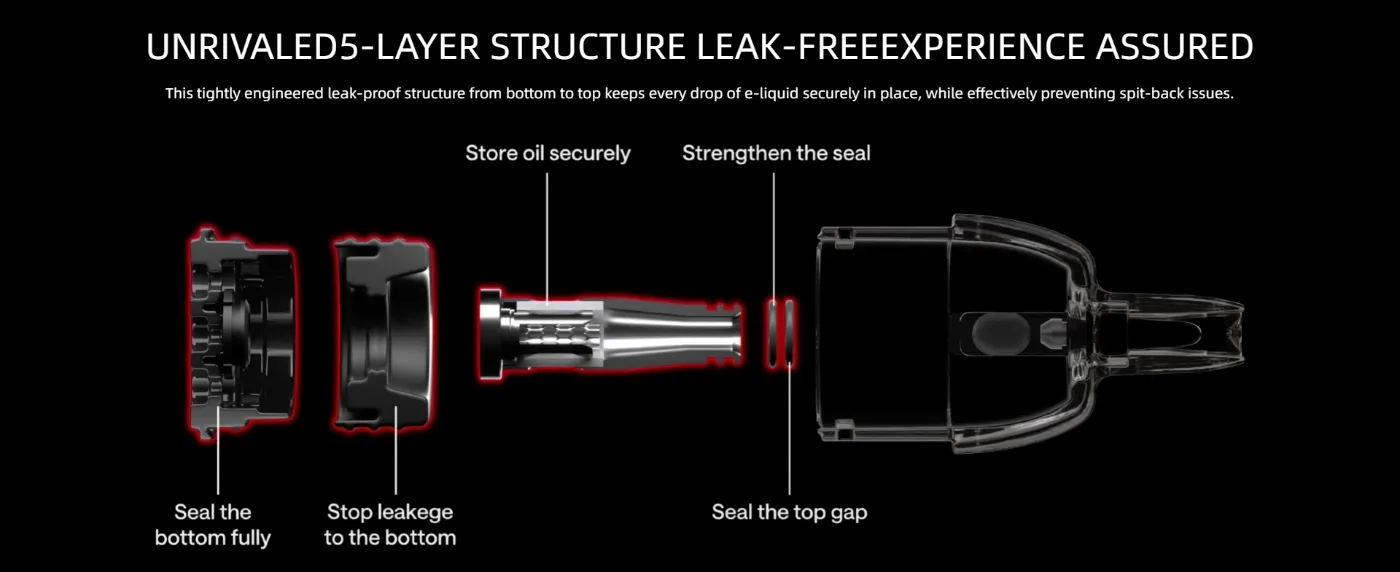 UNRIVALED5-LAYER STRUCTURE LEAK-FREEEXPERIENCE ASSURED

This tightly engineered leak-proof structure from bottom to top keeps every drop of e-liquid securely in place, while effectively preventing spit-back issues.

Store oil securely

Strengthen the seal

Seal the bottom fully

Stop leakege to the bottom

Seal the top gap