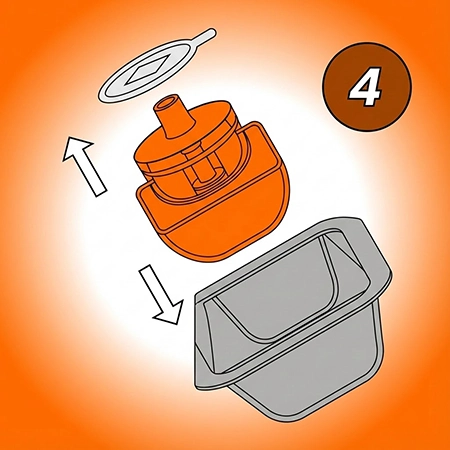 4