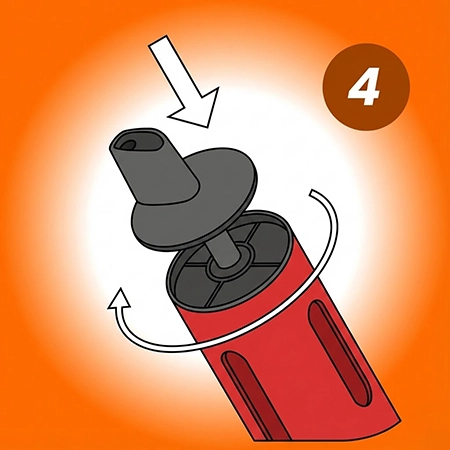 4