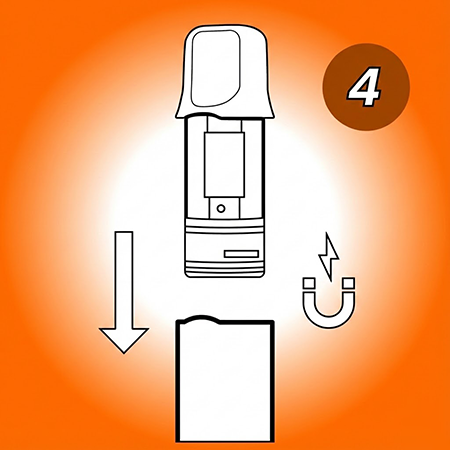 4