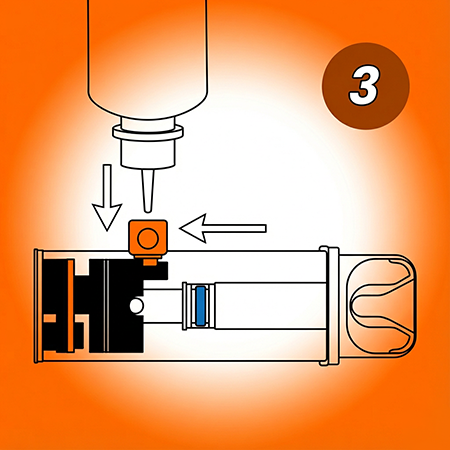 3