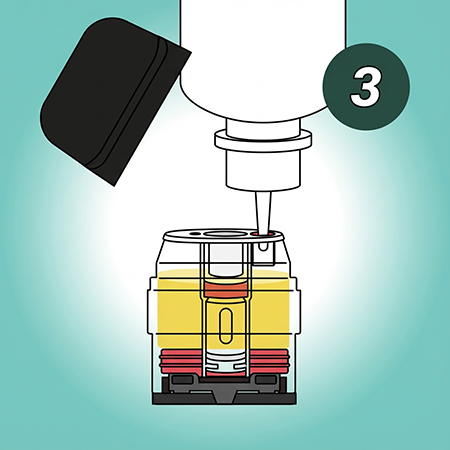 3