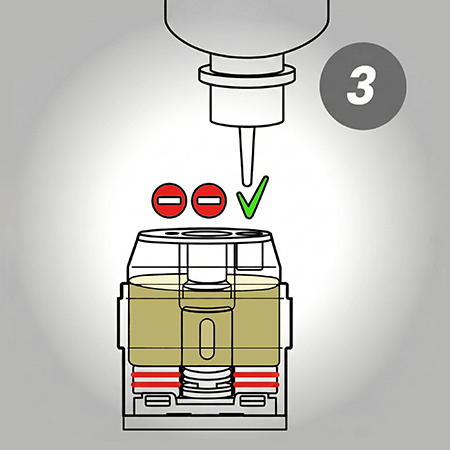 3