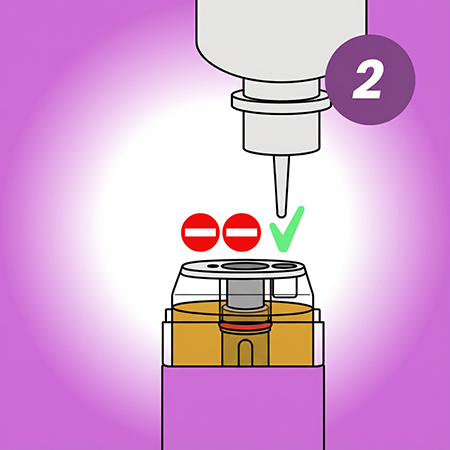 2