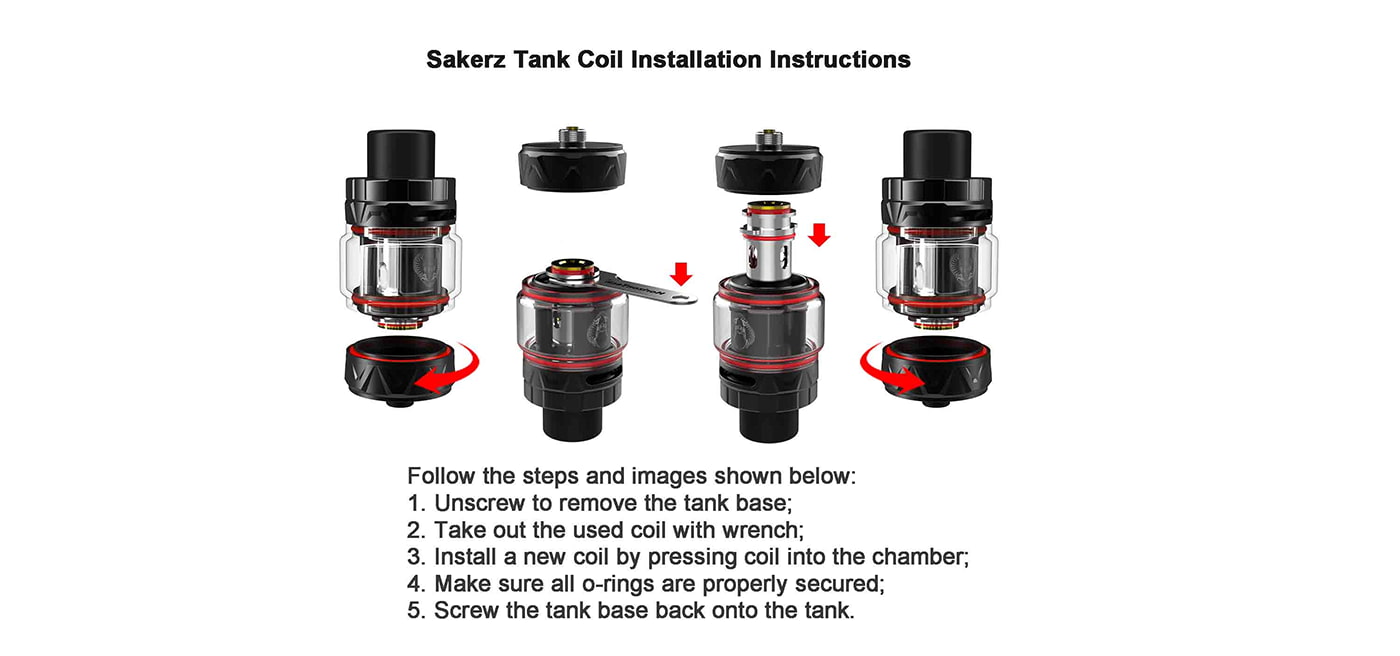 Sakerz Tank Coil Installation Instructions

Follow the steps and images shown below:
1. Unscrew to remove the tank base;
2. Take out the used coil with wrench;
3. Install a new coil by pressing coil into the chamber;
4. Make sure all o-rings are properly secured;
5. Screw the tank base back onto the tank.