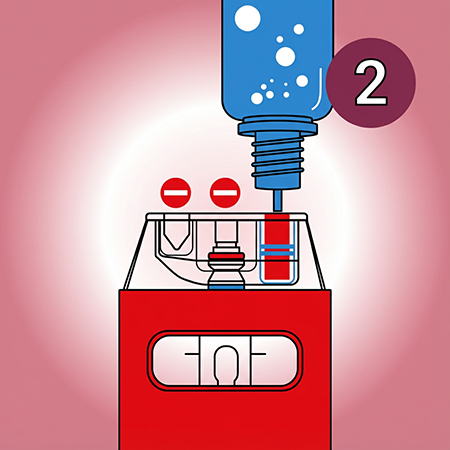 2