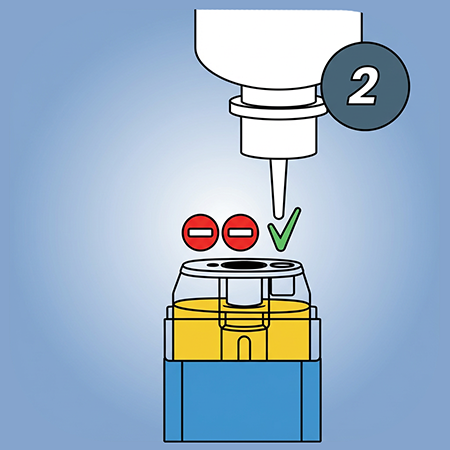 2