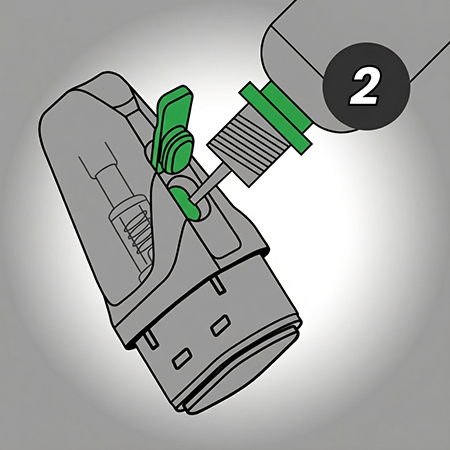 2